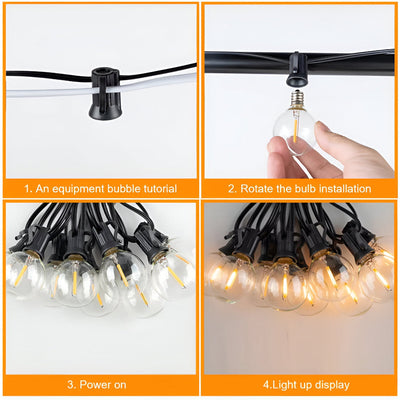 1. An equipment bubble tutorial

2. Rotate the bulb installation

3. Power on

4.Light up display